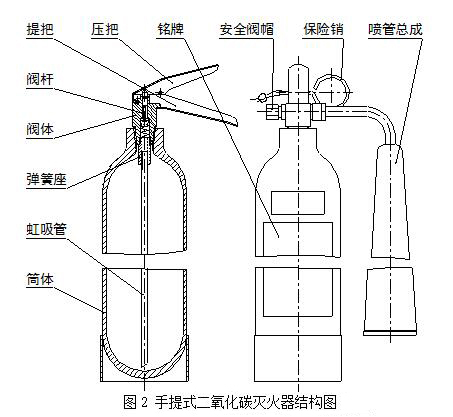 提把
压把
铭牌
安全阀帽
保险销
喷管总成
阀杆
阀体
弹簧座
虹吸管
筒体

图 2 手提式二氧化碳灭火器结构图